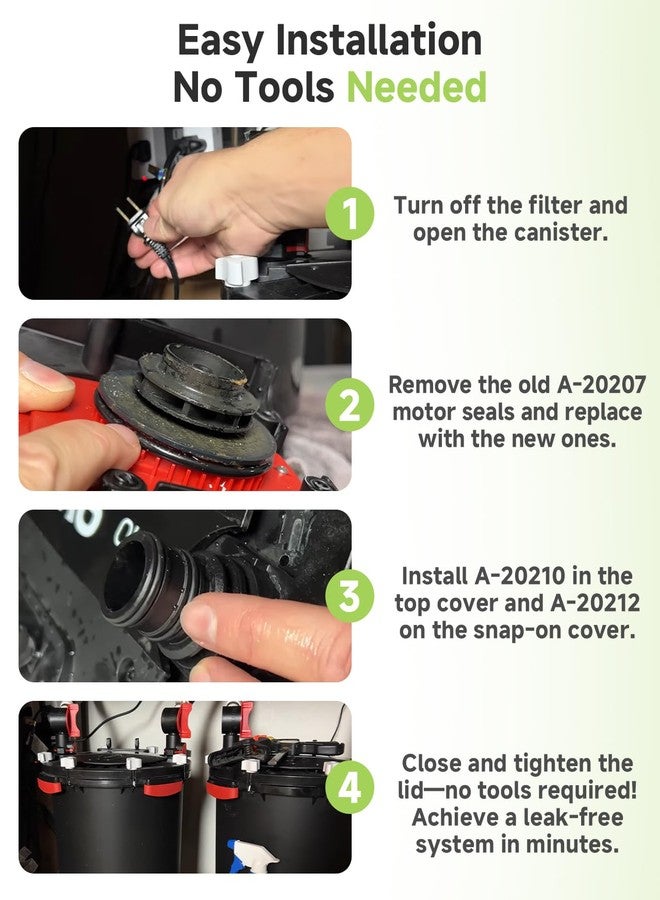 Easy Installation
No Tools Needed

1
Turn off the filter and open the canister.

2
Remove the old A-20207 motor seals and replace with the new ones.

3
Install A-20210 in the top cover and A-20212 on the snap-on cover.

4
Close and tighten the lid—no tools required! Achieve a leak-free system in minutes.